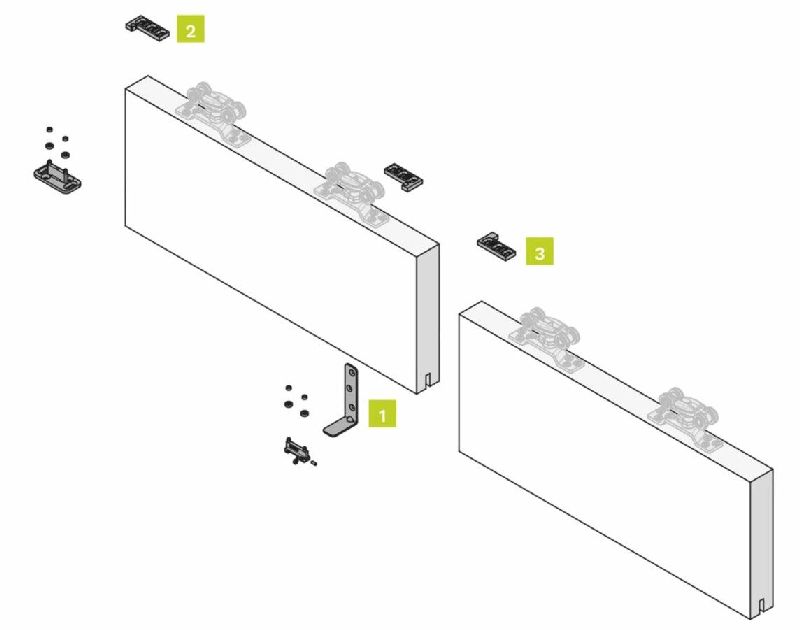 2

3

1