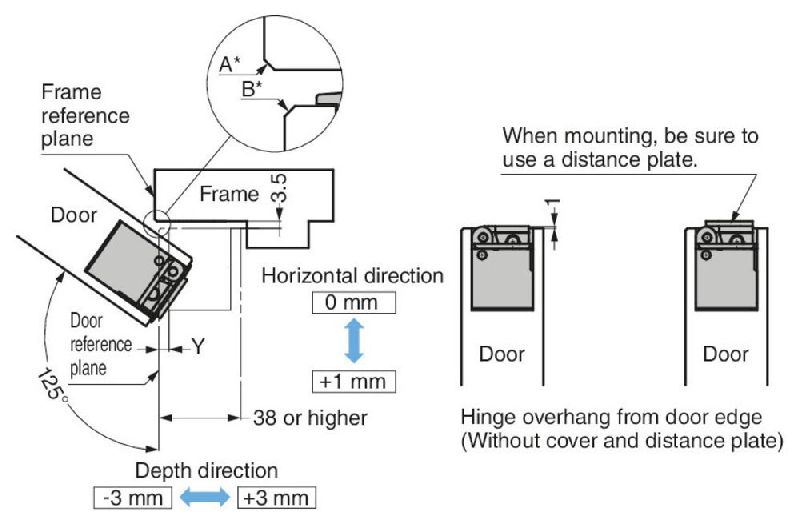 A*
B*
Frame reference plane
Frame
3.5
Door
Door reference plane
Y
125°
Horizontal direction
0 mm
+1 mm
38 or higher
Depth direction
-3 mm
+3 mm

When mounting, be sure to use a distance plate.
1
Door
Door
Hinge overhang from door edge (Without cover and distance plate)