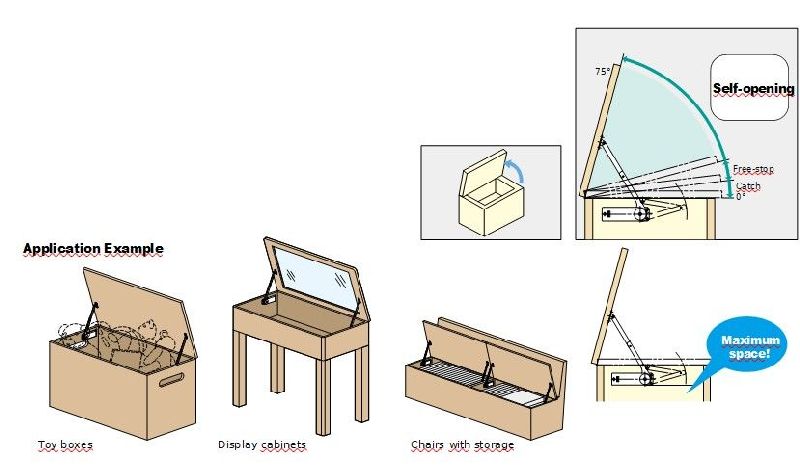 75°

Self-opening

Free-stop

Catch

0°

Application Example

Maximum space!

Toy boxes

Display cabinets

Chairs with storage