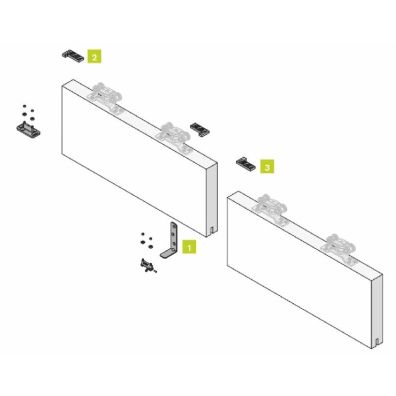 2

3

1